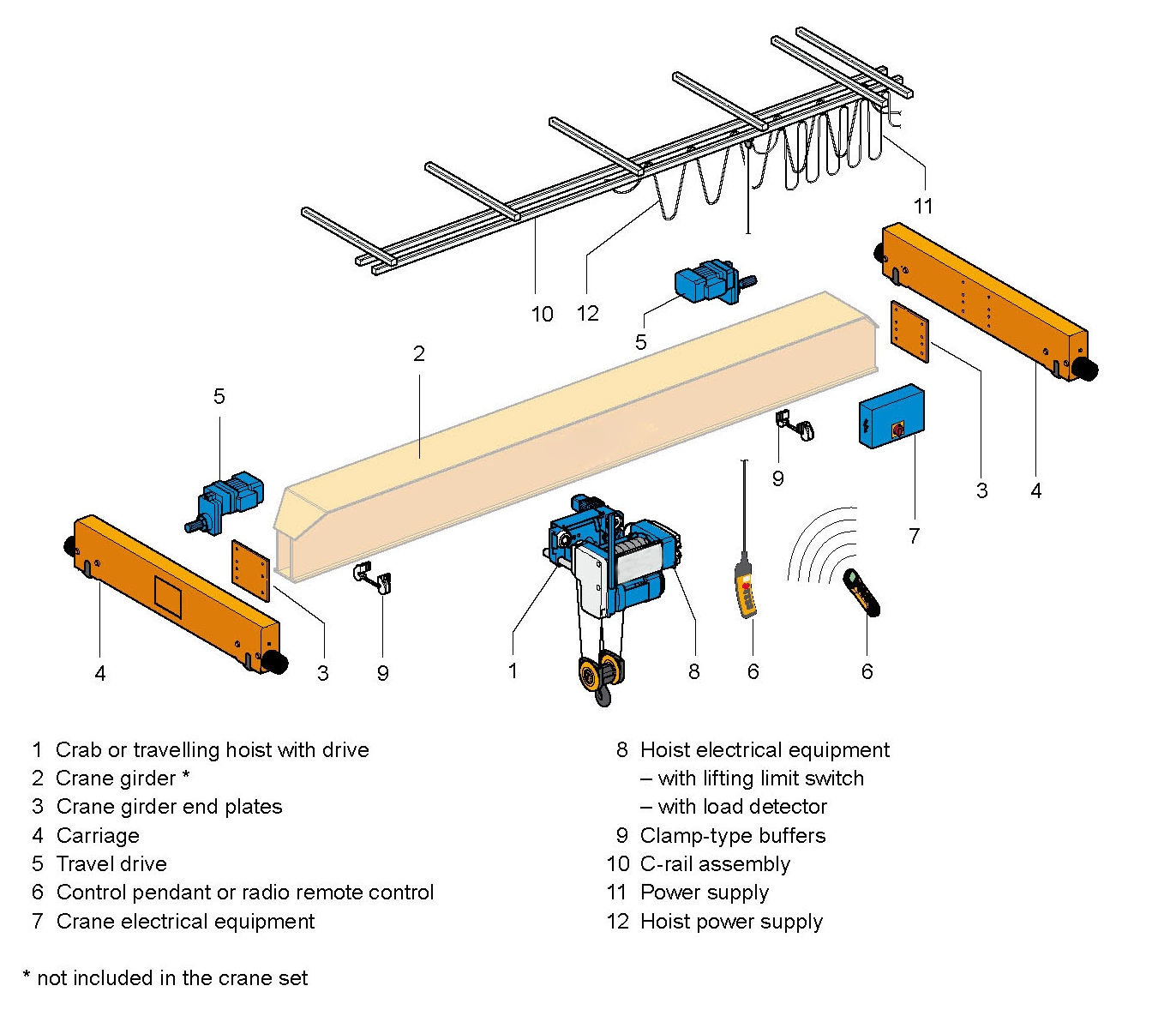 11

10 12

5

2

5

9

3 4

7

4 3 9 1 8 6 6

1 Crab or travelling hoist with drive
2 Crane girder *
3 Crane girder end plates
4 Carriage
5 Travel drive
6 Control pendant or radio remote control
7 Crane electrical equipment

8 Hoist electrical equipment
– with lifting limit switch
– with load detector
9 Clamp-type buffers
10 C-rail assembly
11 Power supply
12 Hoist power supply

* not included in the crane set